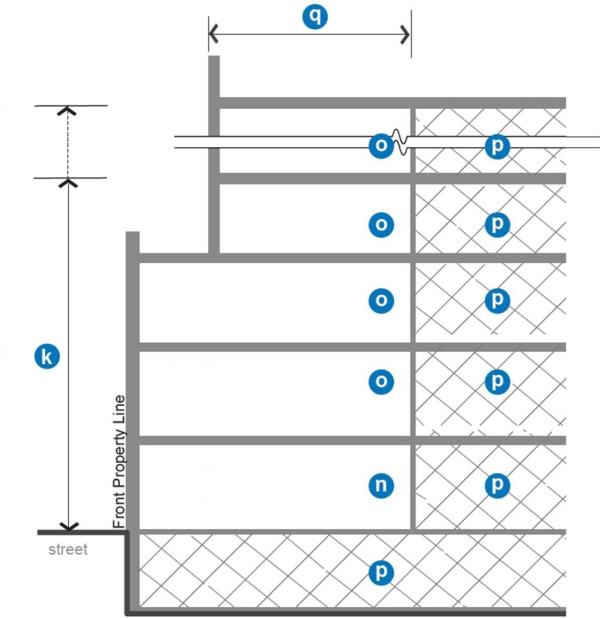 q

o p

o p

o p

k

o p

Front Property Line

n p

street

p